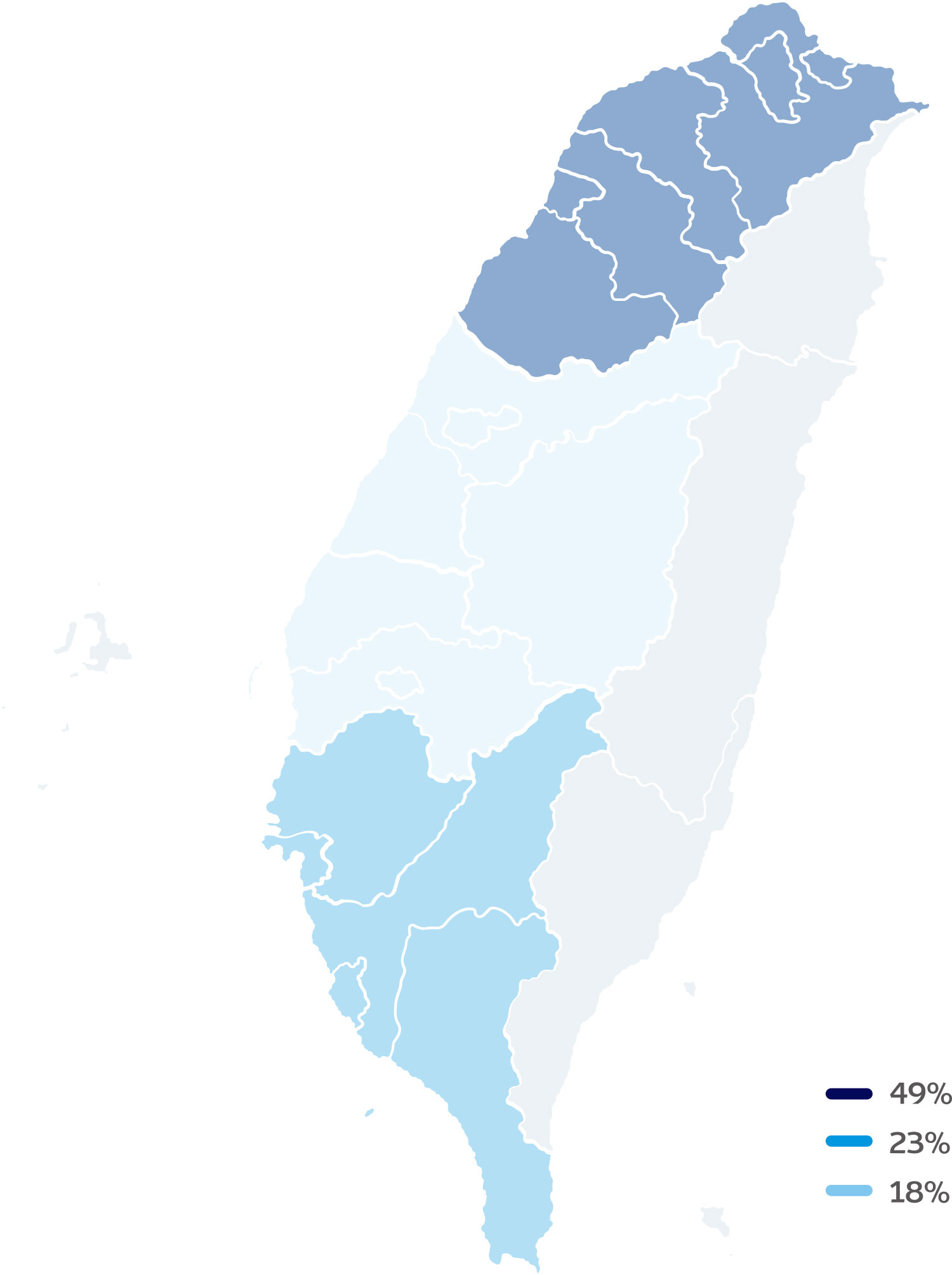 49%
23%
18%