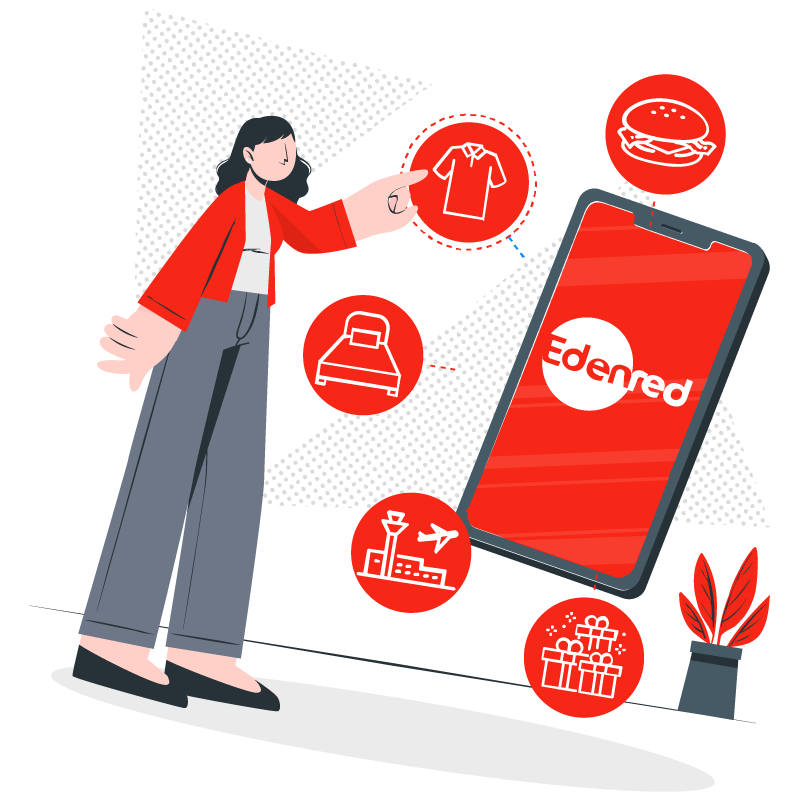 Edenred